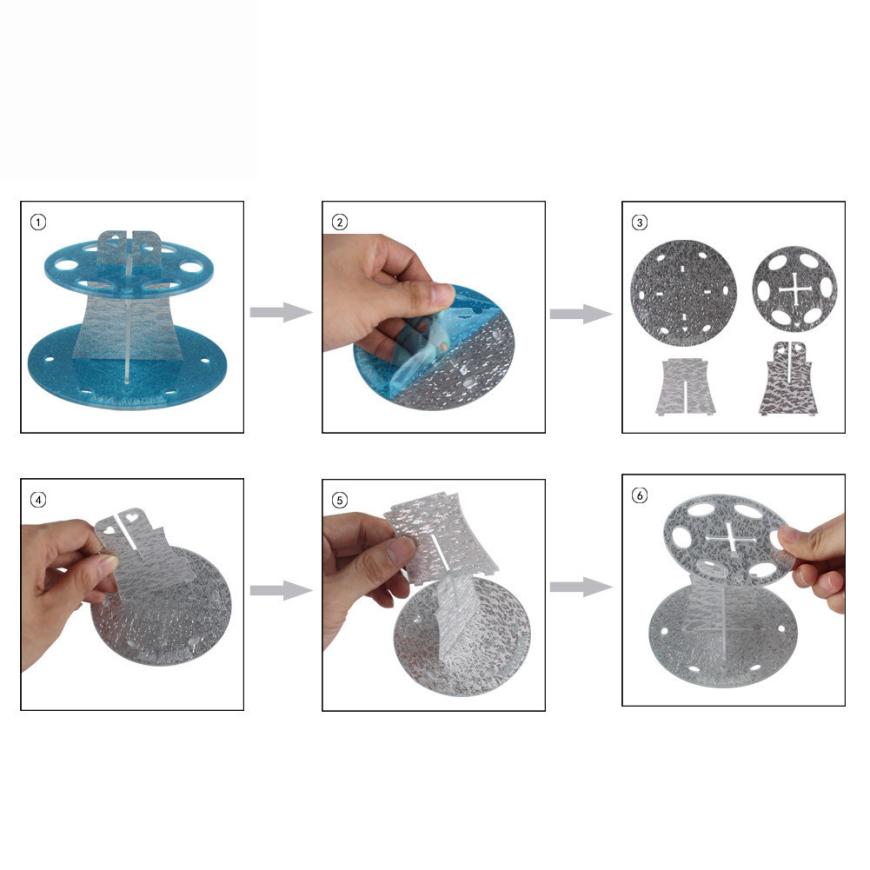 ①

②

③

④

⑤

⑥